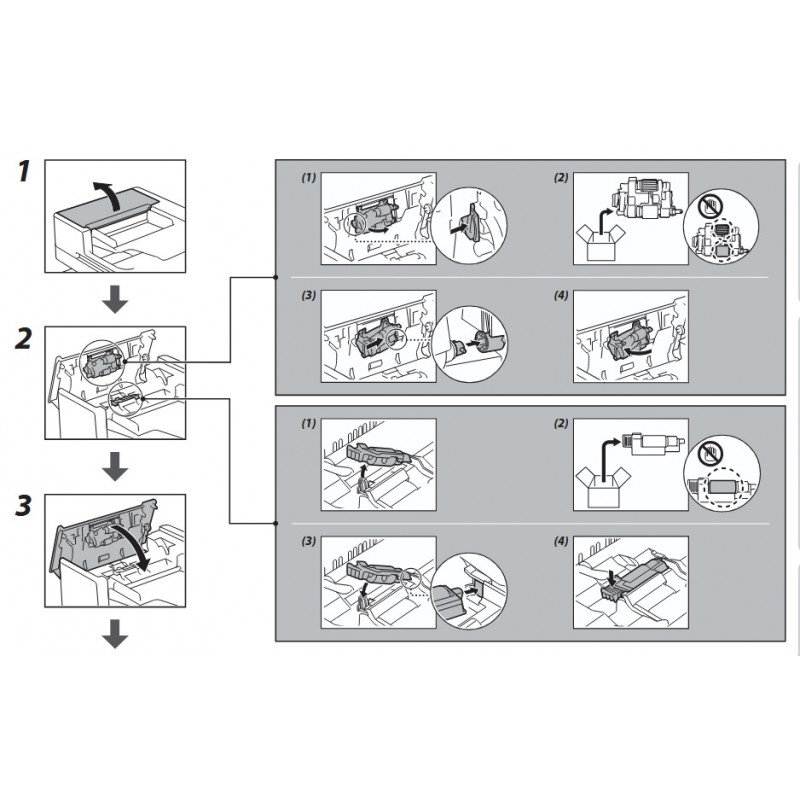 1

2

3

(1)

(2)

(3)

(4)

(1)

(2)

(3)

(4)